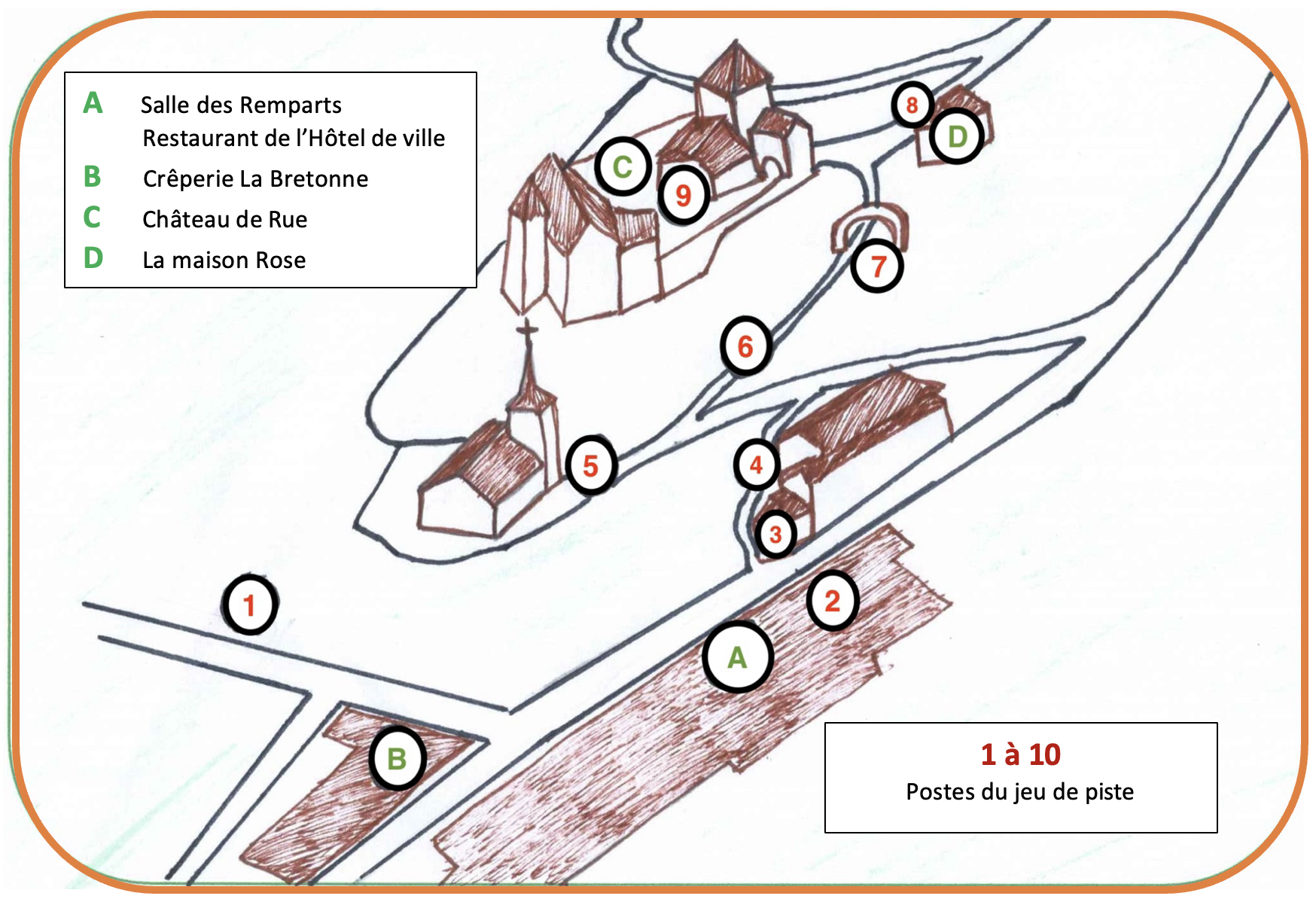 A Salle des Remparts
Restaurant de l'Hôtel de ville
B Crêperie La Bretonne
C Château de Rue
D La maison Rose

8
D
C
9
7
6
5
4
3
1
2
A
B

1 à 10
Postes du jeu de piste